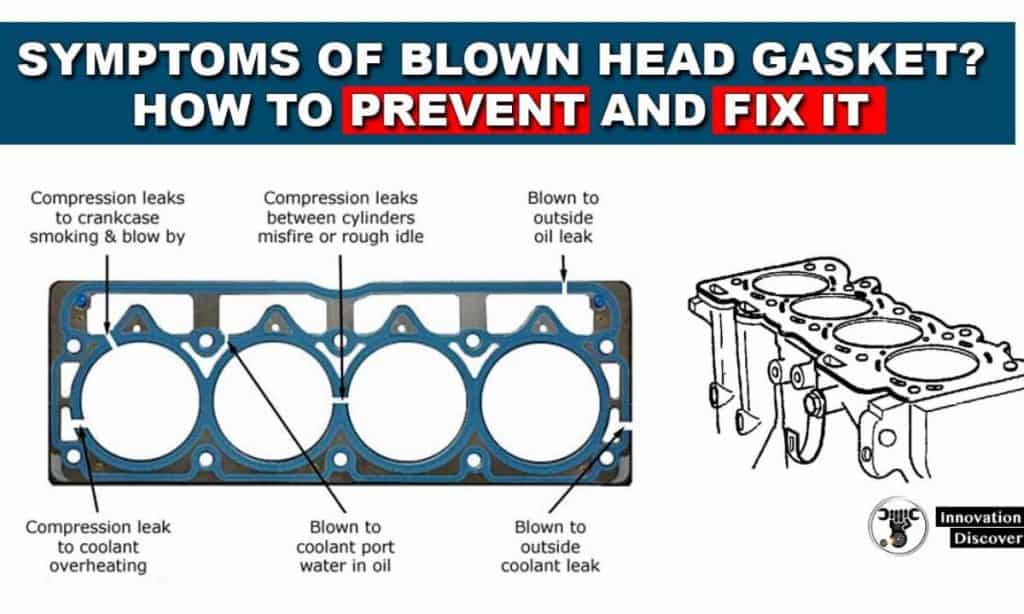 SYMPTOMS OF BLOWN HEAD GASKET? HOW TO PREVENT AND FIX IT

Compression leaks to crankcase smoking & blow by

Compression leaks between cylinders misfire or rough idle

Blown to outside oil leak

Compression leak to coolant overheating

Blown to coolant port water in oil

Blown to outside coolant leak

Innovation Discover